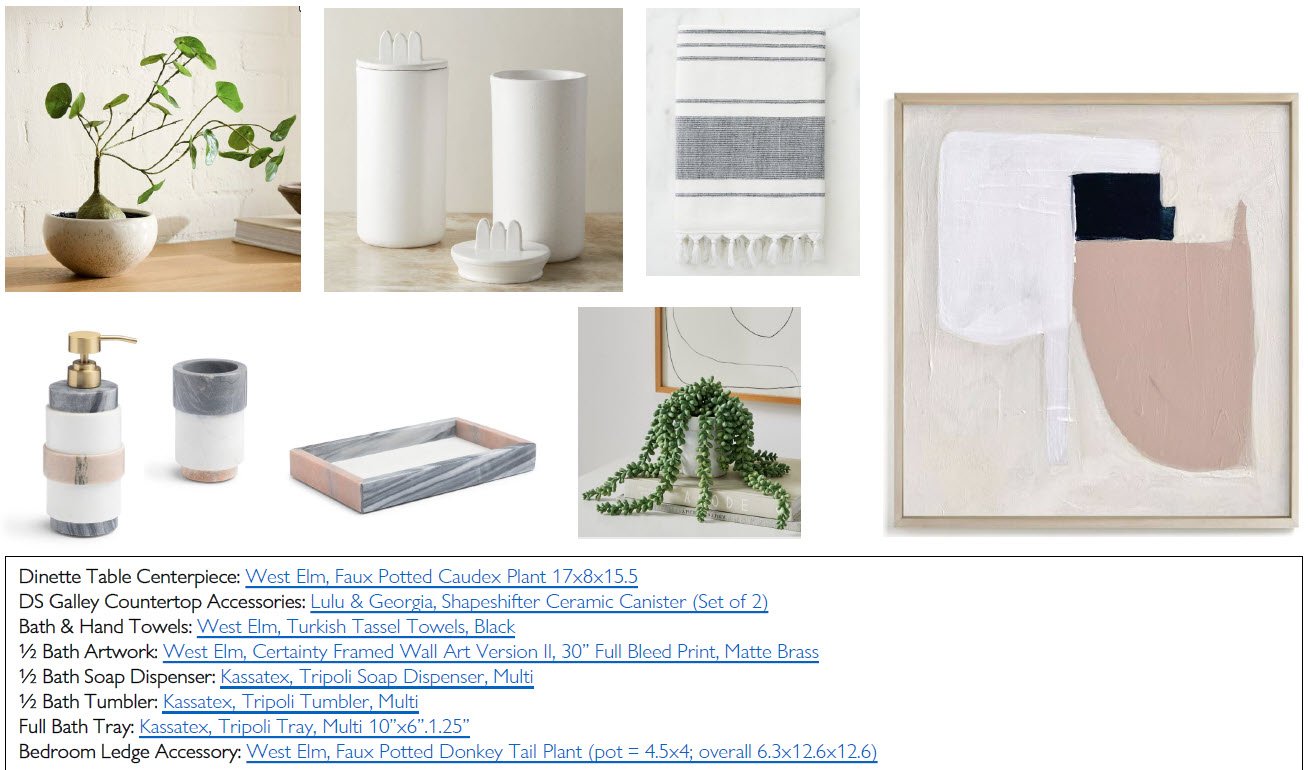 Dinette Table Centerpiece: West Elm, Faux Potted Caudex Plant 17x8x15.5
DS Galley Countertop Accessories: Lulu & Georgia, Shapeshifter Ceramic Canister (Set of 2)
Bath & Hand Towels: West Elm, Turkish Tassel Towels, Black
½ Bath Artwork: West Elm, Certainty Framed Wall Art Version II, 30" Full Bleed Print, Matte Brass
½ Bath Soap Dispenser: Kassatex, Tripoli Soap Dispenser, Multi
½ Bath Tumbler: Kassatex, Tripoli Tumbler, Multi
Full Bath Tray: Kassatex, Tripoli Tray, Multi 10"x6".1.25"
Bedroom Ledge Accessory: West Elm, Faux Potted Donkey Tail Plant (pot = 4.5x4; overall 6.3x12.6x12.6)